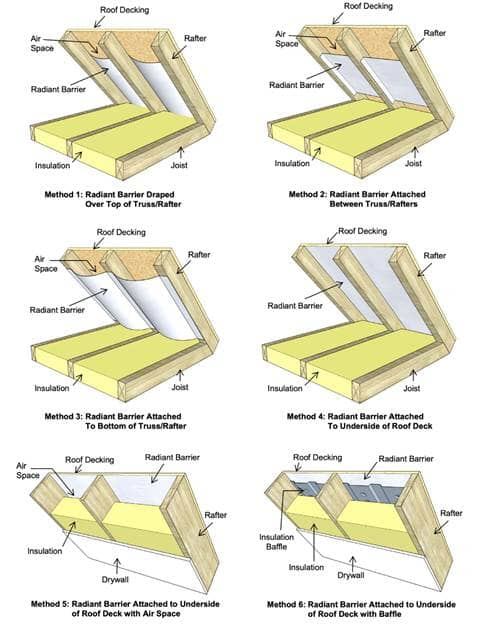 Roof Decking
Air Space
Rafter
Radiant Barrier
Insulation
Joist

Method 1: Radiant Barrier Draped Over Top of Truss/Rafter

Roof Decking
Air Space
Rafter
Radiant Barrier
Insulation
Joist

Method 2: Radiant Barrier Attached Between Truss/Rafters

Roof Decking
Air Space
Rafter
Radiant Barrier
Insulation
Joist

Method 3: Radiant Barrier Attached To Bottom of Truss/Rafter

Roof Decking
Rafter
Radiant Barrier
Insulation
Joist

Method 4: Radiant Barrier Attached To Underside of Roof Deck

Air Space
Roof Decking
Radiant Barrier
Rafter
Insulation
Drywall

Method 5: Radiant Barrier Attached to Underside of Roof Deck with Air Space

Roof Decking
Radiant Barrier
Rafter
Insulation Baffle
Insulation
Drywall

Method 6: Radiant Barrier Attached to Underside of Roof Deck with Baffle